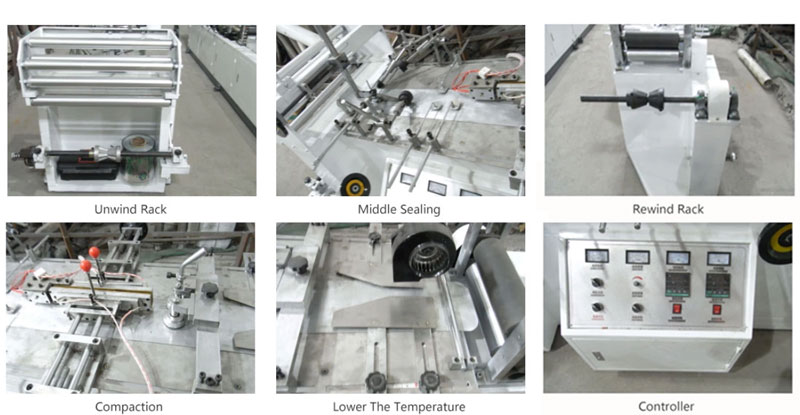 Unwind Rack

Middle Sealing

Rewind Rack

Compaction

Lower The Temperature

Controller